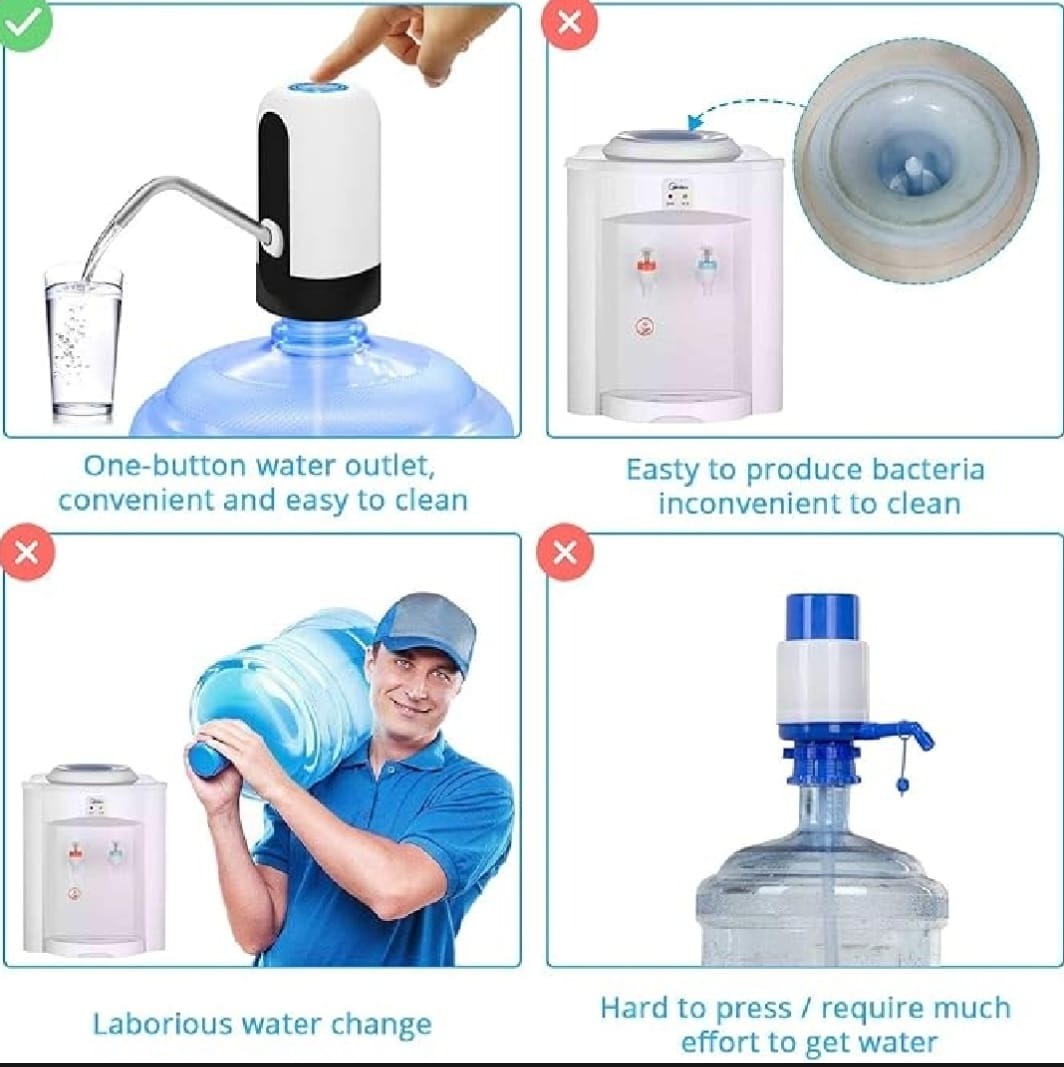 One-button water outlet, convenient and easy to clean

Easty to produce bacteria inconvenient to clean

Laborious water change

Hard to press / require much effort to get water