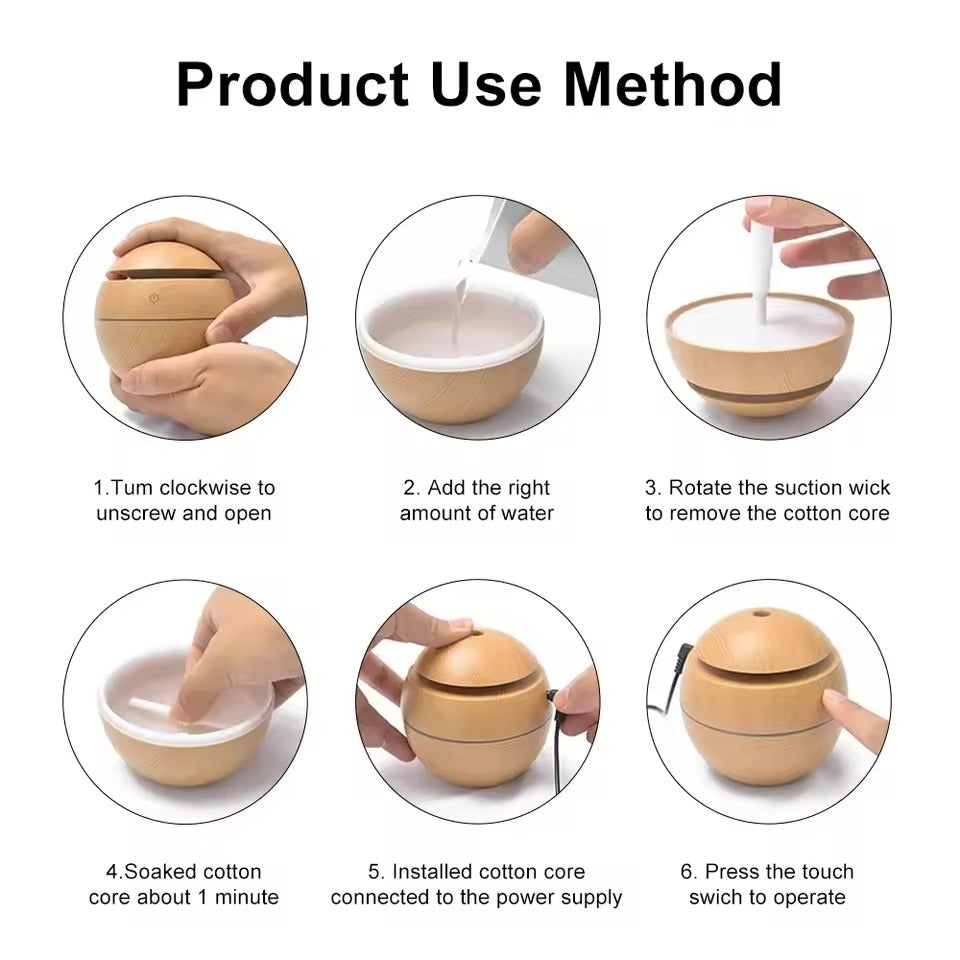 Product Use Method

1.Tum clockwise to unscrew and open

2. Add the right amount of water

3. Rotate the suction wick to remove the cotton core

4.Soaked cotton core about 1 minute

5. Installed cotton core connected to the power supply

6. Press the touch swich to operate